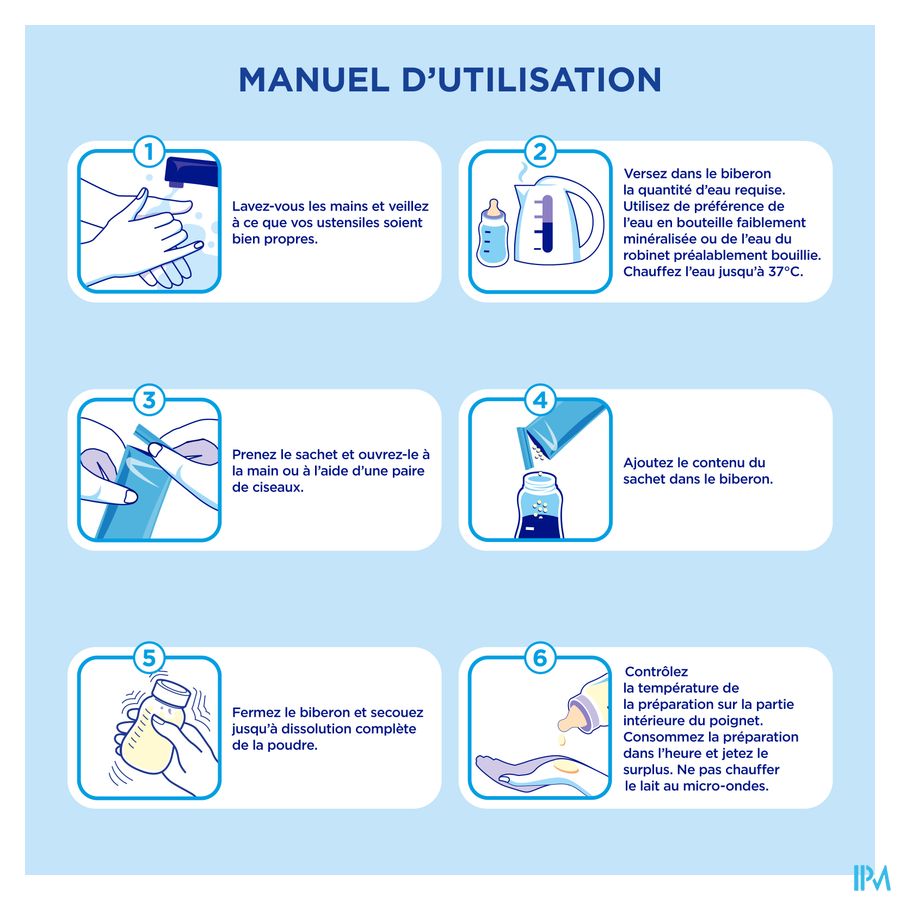 MANUEL D'UTILISATION

1

Lavez-vous les mains et veillez à ce que vos ustensiles soient bien propres.

2

Versez dans le biberon la quantité d'eau requise. Utilisez de préférence de l'eau en bouteille faiblement minéralisée ou de l'eau du robinet préalablement bouillie. Chauffez l'eau jusqu'à 37°C.

3

Prenez le sachet et ouvrez-le à la main ou à l'aide d'une paire de ciseaux.

4

Ajoutez le contenu du sachet dans le biberon.

5

Fermez le biberon et secouez jusqu'à dissolution complète de la poudre.

6

Contrôlez la température de la préparation sur la partie intérieure du poignet. Consommez la préparation dans l'heure et jetez le surplus. Ne pas chauffer le lait au micro-ondes.

IPM