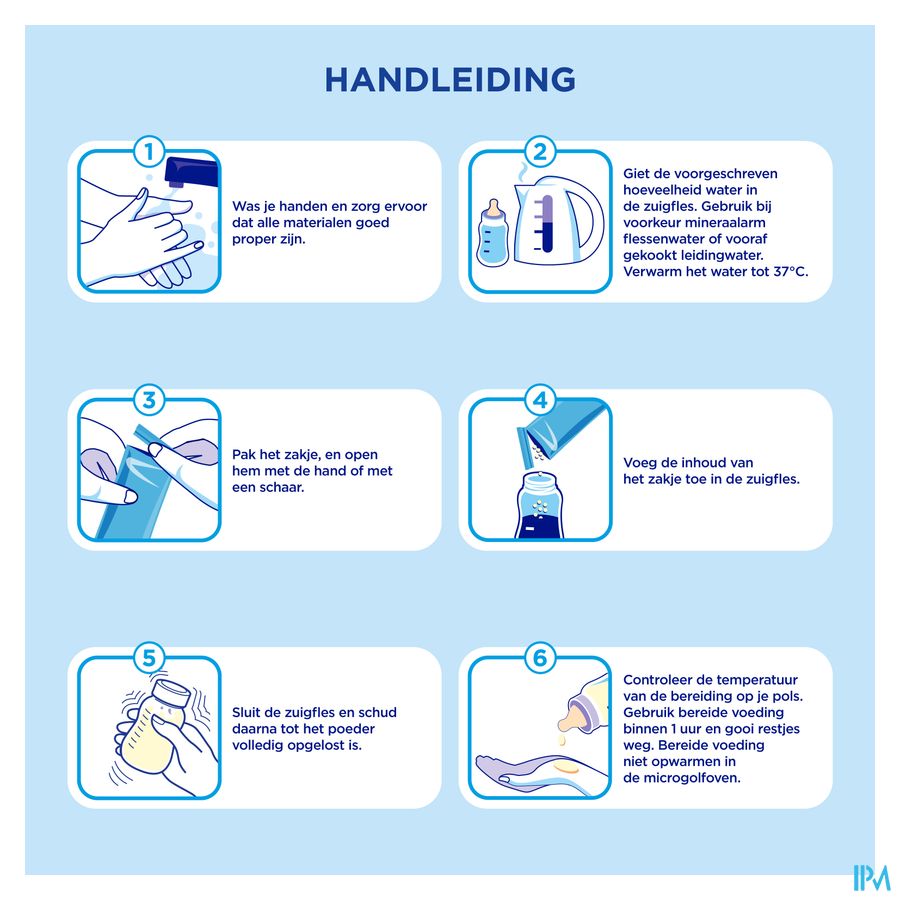 HANDLEIDING

1

Was je handen en zorg ervoor dat alle materialen goed proper zijn.

2

Giet de voorgeschreven hoeveelheid water in de zuigfles. Gebruik bij voorkeur mineraalarm flessenwater of vooraf gekookt leidingwater. Verwarm het water tot 37°C.

3

Pak het zakje, en open hem met de hand of met een schaar.

4

Voeg de inhoud van het zakje toe in de zuigfles.

5

Sluit de zuigfles en schud daarna tot het poeder volledig opgelost is.

6

Controleer de temperatuur van de bereiding op je pols. Gebruik bereide voeding binnen 1 uur en gooi restjes weg. Bereide voeding niet opwarmen in de microgolfoven.

IPM