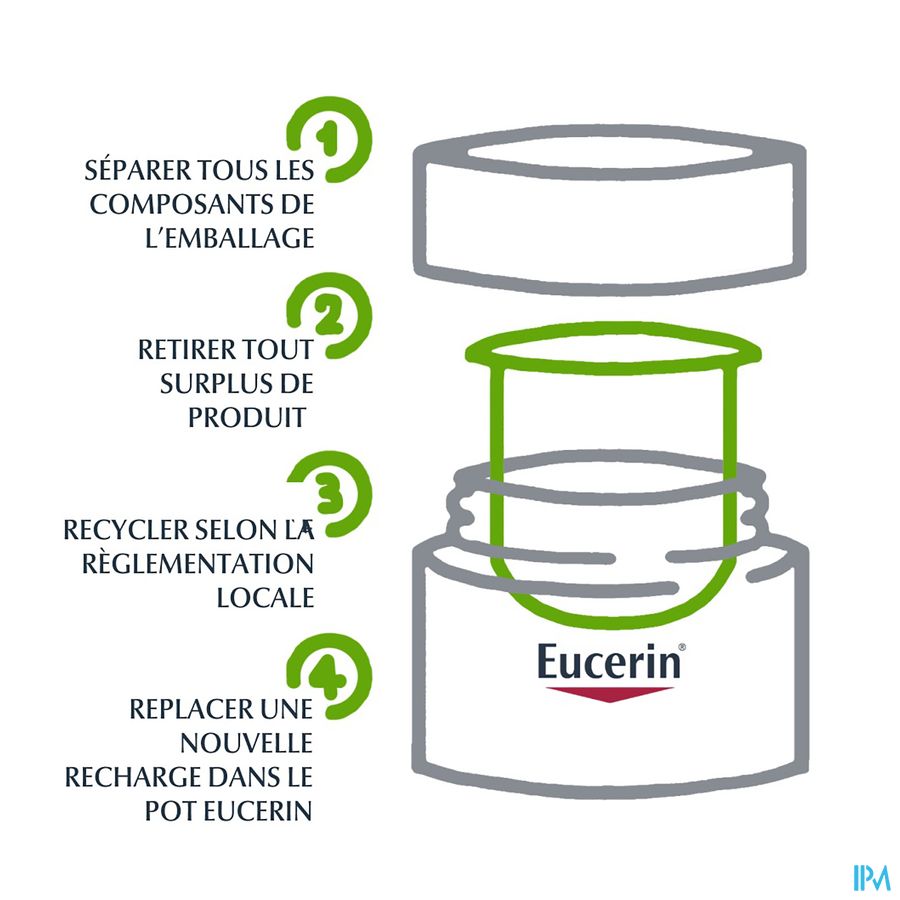 1
SÉPARER TOUS LES COMPOSANTS DE L'EMBALLAGE

2
RETIRER TOUT SURPLUS DE PRODUIT

3
RECYCLER SELON LA RÈGLEMENTATION LOCALE

4
REPLACER UNE NOUVELLE RECHARGE DANS LE POT EUCERIN

Eucerin®

IPM