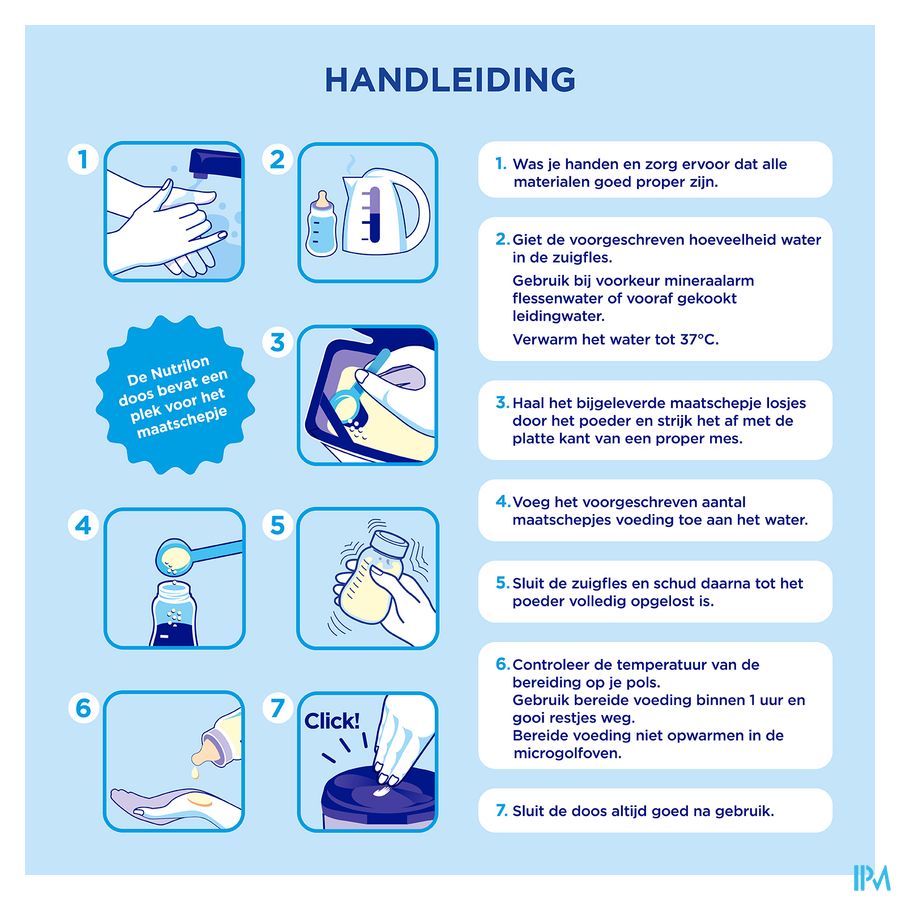 HANDLEIDING

1

2

De Nutrilon doos bevat een plek voor het maatschepje

3

4

5

6

7

Click!

1. Was je handen en zorg ervoor dat alle materialen goed proper zijn.

2. Giet de voorgeschreven hoeveelheid water in de zuigfles.
Gebruik bij voorkeur mineraalarm flessenwater of vooraf gekookt leidingwater.
Verwarm het water tot 37°C.

3. Haal het bijgeleverde maatschepje losjes door het poeder en strijk het af met de platte kant van een proper mes.

4. Voeg het voorgeschreven aantal maatschepjes voeding toe aan het water.

5. Sluit de zuigfles en schud daarna tot het poeder volledig opgelost is.

6. Controleer de temperatuur van de bereiding op je pols.
Gebruik bereide voeding binnen 1 uur en gooi restjes weg.
Bereide voeding niet opwarmen in de microgolfoven.

7. Sluit de doos altijd goed na gebruik.

IPM